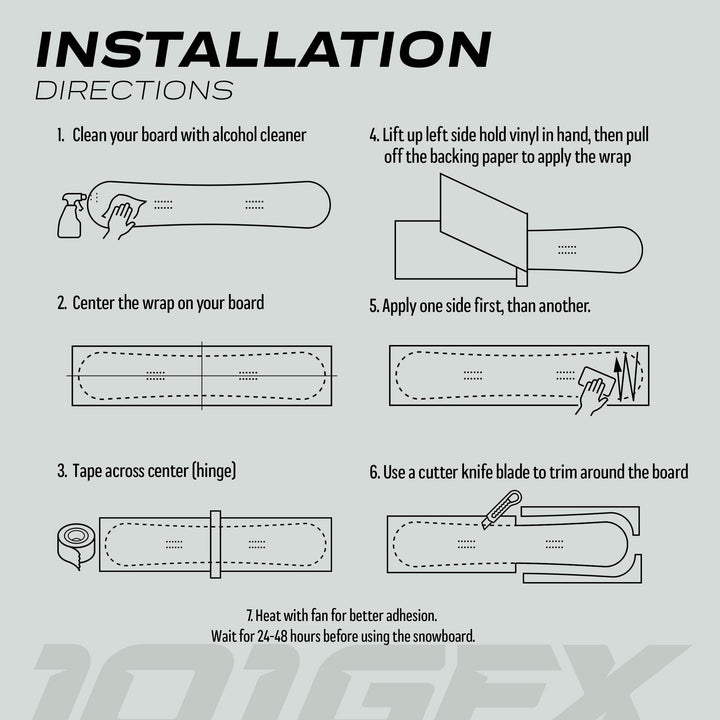 INSTALLATION
DIRECTIONS

1. Clean your board with alcohol cleaner

2. Center the wrap on your board

3. Tape across center (hinge)

4. Lift up left side hold vinyl in hand, then pull off the backing paper to apply the wrap

5. Apply one side first, than another.

6. Use a cutter knife blade to trim around the board

7. Heat with fan for better adhesion.
Wait for 24-48 hours before using the snowboard.

101GFX